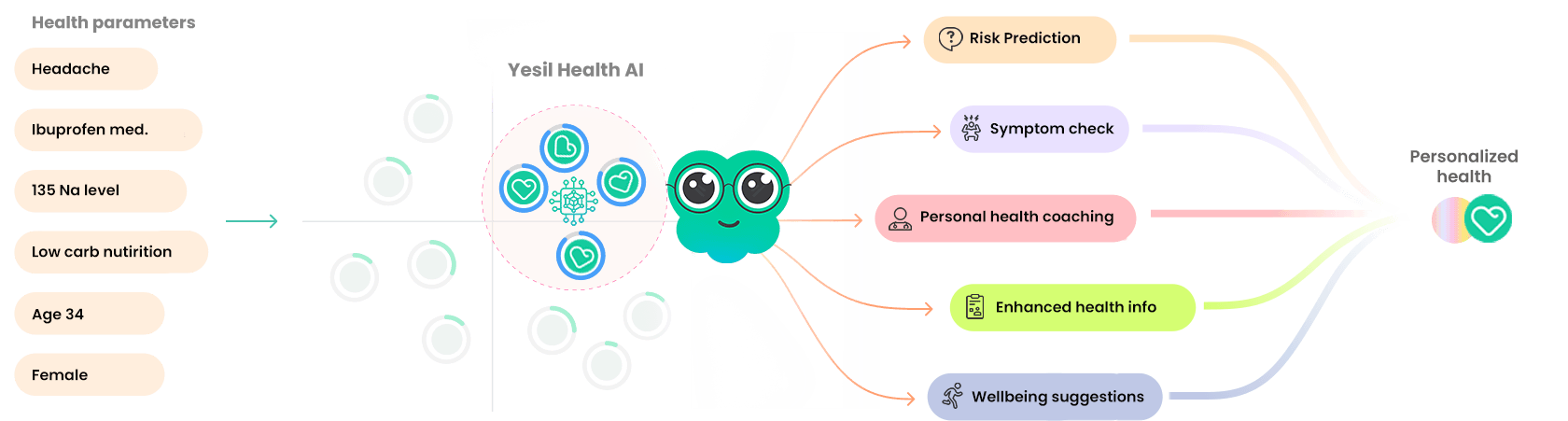 Health parameters

Headache

Ibuprofen med.

135 Na level

Low carb nutirition

Age 34

Female

Yesil Health AI

Risk Prediction

Symptom check

Personal health coaching

Enhanced health info

Wellbeing suggestions

Personalized health